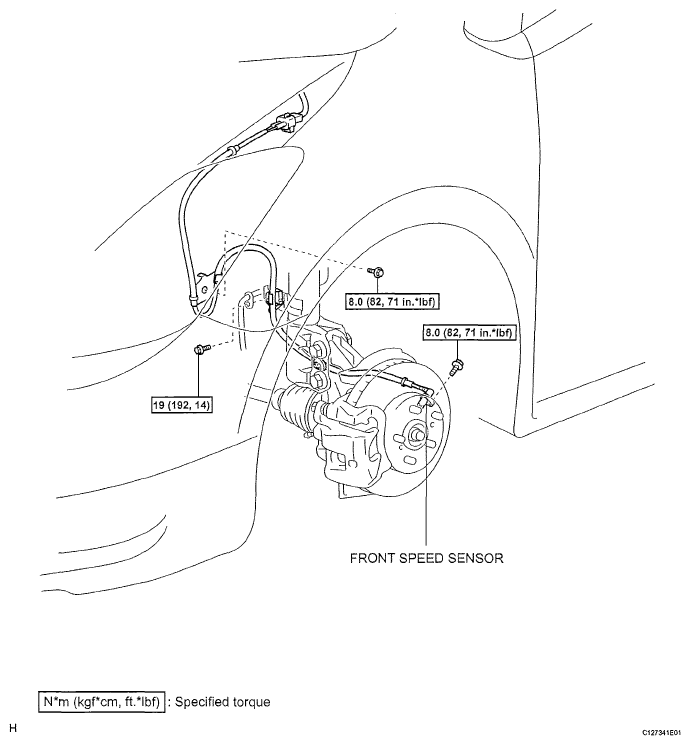 8.0 (82, 71 in.*lbf)

8.0 (82, 71 in.*lbf)

19 (192, 14)

FRONT SPEED SENSOR

N*m (kgf*cm, ft.*lbf) : Specified torque

H

C127341E01