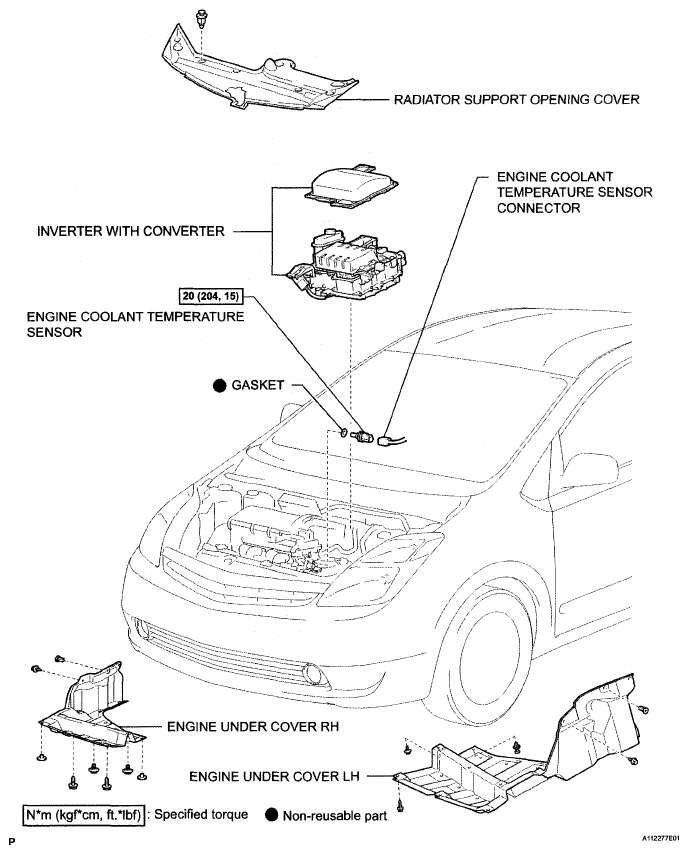 RADIATOR SUPPORT OPENING COVER

ENGINE COOLANT TEMPERATURE SENSOR CONNECTOR

INVERTER WITH CONVERTER

20 (204, 15)

ENGINE COOLANT TEMPERATURE SENSOR

● GASKET

ENGINE UNDER COVER RH

ENGINE UNDER COVER LH

N*m (kgf*cm, ft.*lbf) : Specified torque ● Non-reusable part

P

A112277E01