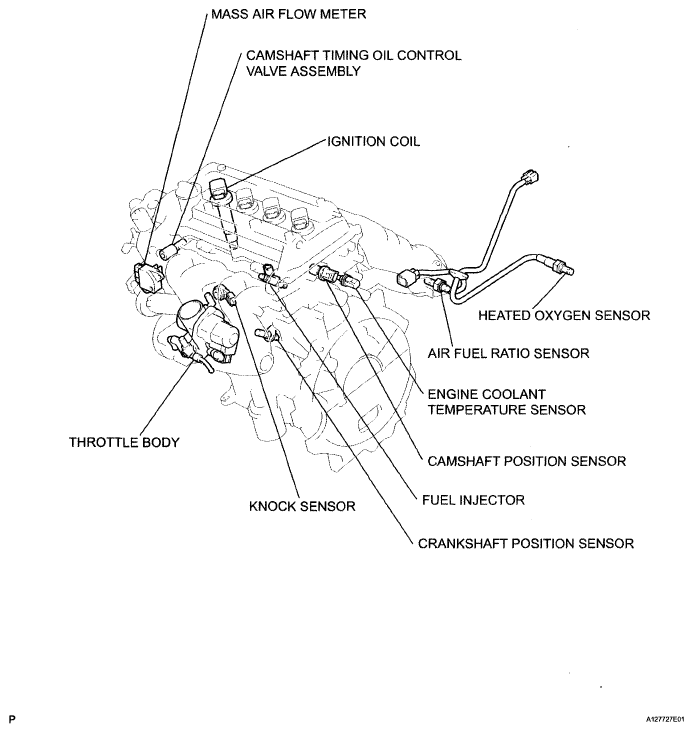 MASS AIR FLOW METER

CAMSHAFT TIMING OIL CONTROL VALVE ASSEMBLY

IGNITION COIL

HEATED OXYGEN SENSOR

AIR FUEL RATIO SENSOR

ENGINE COOLANT TEMPERATURE SENSOR

THROTTLE BODY

CAMSHAFT POSITION SENSOR

FUEL INJECTOR

KNOCK SENSOR

CRANKSHAFT POSITION SENSOR

P

A127727E01