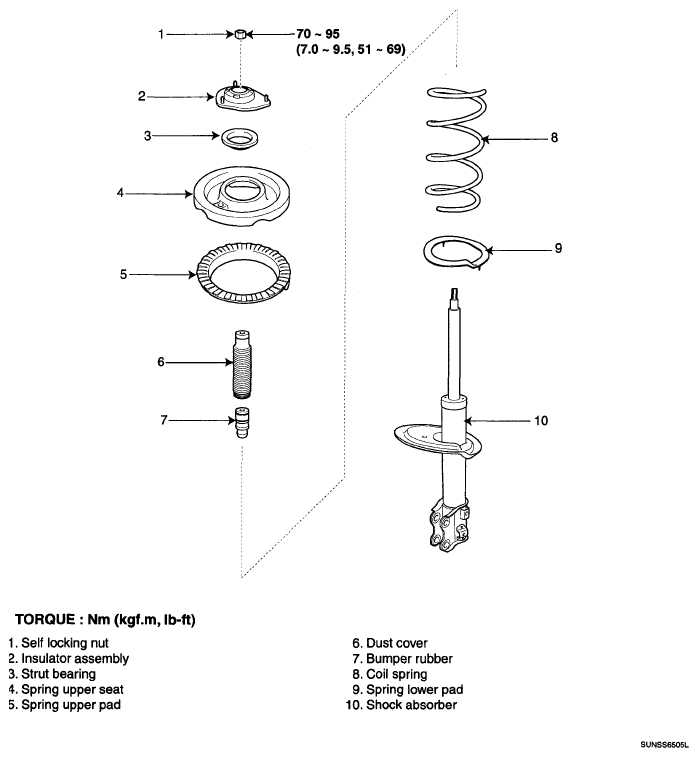 1
70 ~ 95
(7.0 ~ 9.5, 51 ~ 69)
2
3
4
5
6
7
8
9
10

TORQUE : Nm (kgf.m, lb-ft)

1. Self locking nut
2. Insulator assembly
3. Strut bearing
4. Spring upper seat
5. Spring upper pad

6. Dust cover
7. Bumper rubber
8. Coil spring
9. Spring lower pad
10. Shock absorber

SUNSS6505L