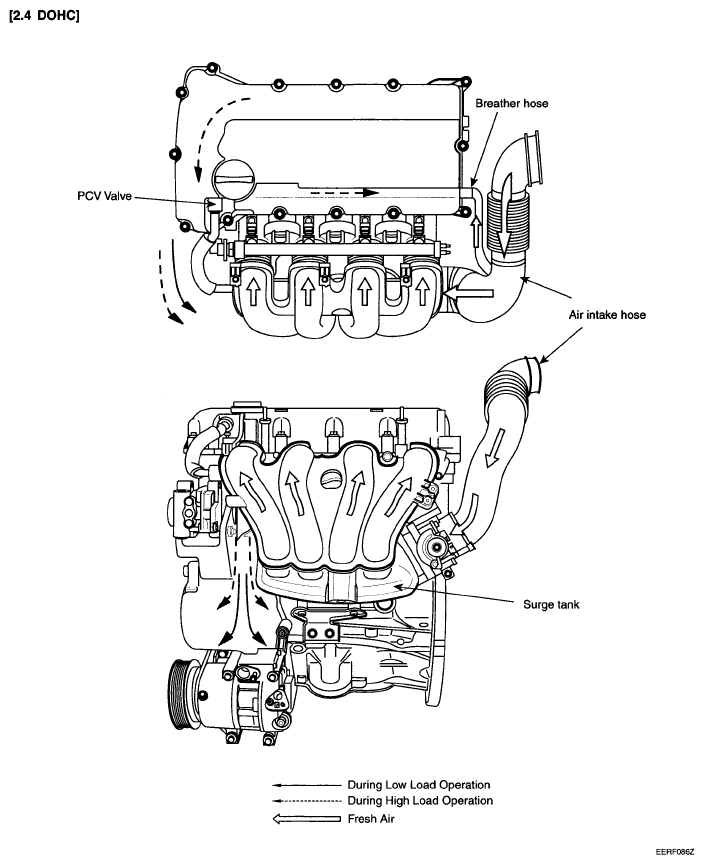 [2.4 DOHC]

Breather hose

PCV Valve

Air intake hose

Surge tank

During Low Load Operation
During High Load Operation
Fresh Air

EERF086Z