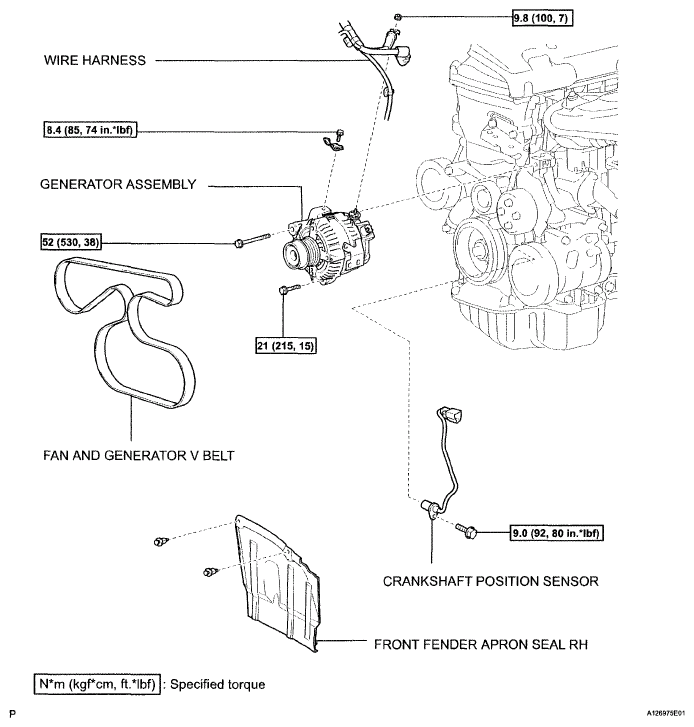 9.8 (100, 7)

WIRE HARNESS

8.4 (85, 74 in.*lbf)

GENERATOR ASSEMBLY

52 (530, 38)

21 (215, 15)

FAN AND GENERATOR V BELT

9.0 (92, 80 in.*lbf)

CRANKSHAFT POSITION SENSOR

FRONT FENDER APRON SEAL RH

N*m (kgf*cm, ft.*lbf) : Specified torque

P

A126975E01