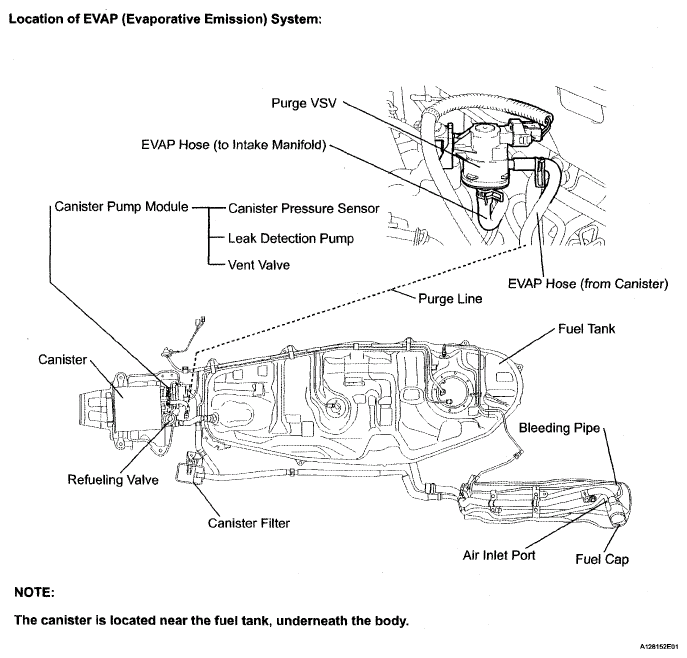 Location of EVAP (Evaporative Emission) System:

Purge VSV

EVAP Hose (to Intake Manifold)

Canister Pump Module

Canister Pressure Sensor

Leak Detection Pump

Vent Valve

EVAP Hose (from Canister)

Purge Line

Fuel Tank

Canister

Bleeding Pipe

Refueling Valve

Canister Filter

Air Inlet Port

Fuel Cap

NOTE:

The canister is located near the fuel tank, underneath the body.

A128152E01