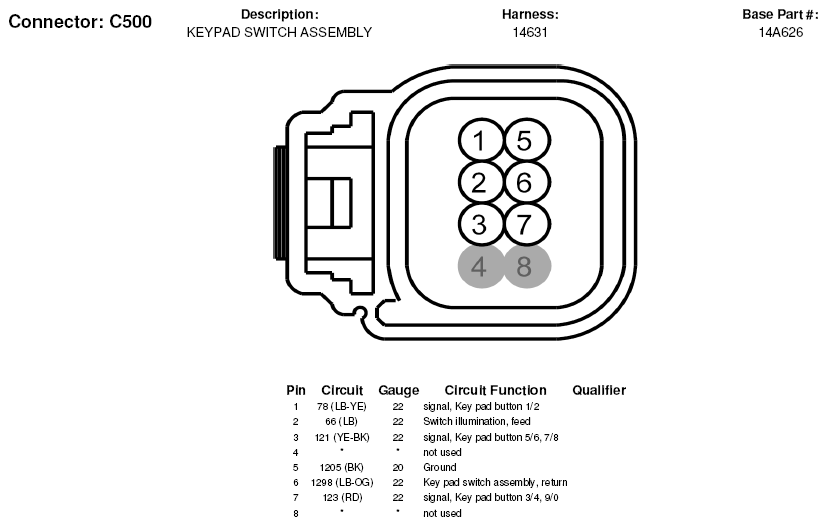 Connector: C500

Description:
KEYPAD SWITCH ASSEMBLY

Harness:
14631

Base Part #:
14A626

1 5
2 6
3 7
4 8

| Pin | Circuit | Gauge | Circuit Function | Qualifier |
|---|---|---|---|---|
| 1 | 78 (LB-YE) | 22 | signal, Key pad button 1/2 | |
| 2 | 66 (LB) | 22 | Switch illumination, feed | |
| 3 | 121 (YE-BK) | 22 | signal, Key pad button 5/6, 7/8 | |
| 4 | * | * | not used | |
| 5 | 1205 (BK) | 20 | Ground | |
| 6 | 1298 (LB-OG) | 22 | Key pad switch assembly, return | |
| 7 | 123 (RD) | 22 | signal, Key pad button 3/4, 9/0 | |
| 8 | * | * | not used | |