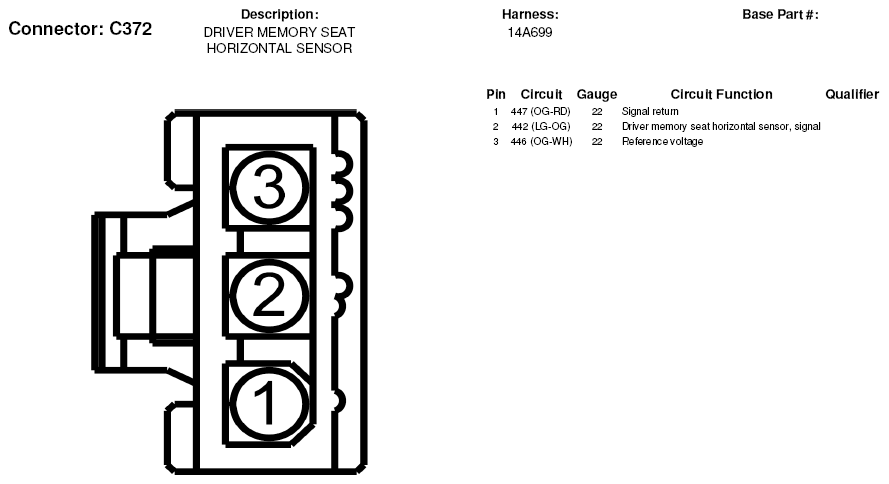 Connector: C372

Description:
DRIVER MEMORY SEAT HORIZONTAL SENSOR

Harness:
14A699

Base Part #:

| Pin | Circuit | Gauge | Circuit Function | Qualifier |
|---|---|---|---|---|
| 1 | 447 (OG-RD) | 22 | Signal return | |
| 2 | 442 (LG-OG) | 22 | Driver memory seat horizontal sensor, signal | |
| 3 | 446 (OG-WH) | 22 | Reference voltage | |

3
2
1