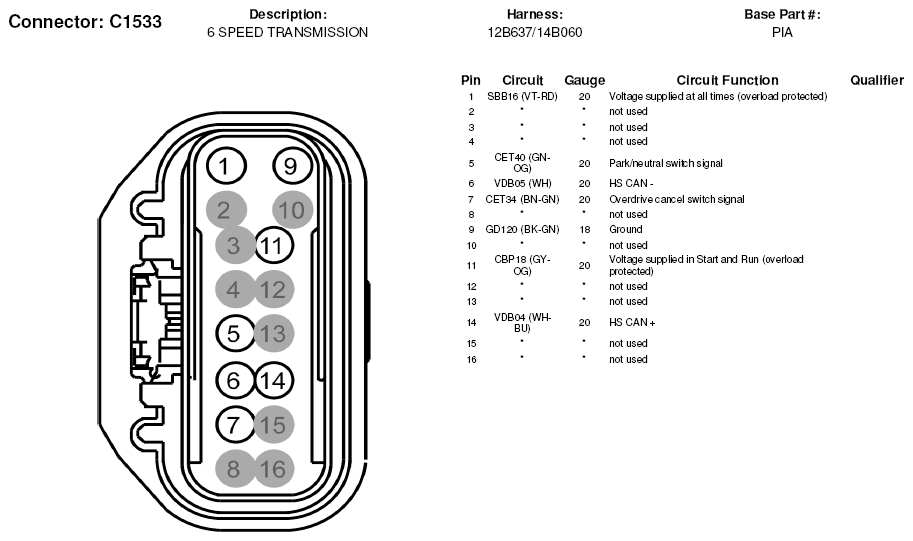 Connector: C1533

Description:
6 SPEED TRANSMISSION

Harness:
12B637/14B060

Base Part #:
PIA

1 9
2 10
3 11
4 12
5 13
6 14
7 15
8 16

| Pin | Circuit | Gauge | Circuit Function | Qualifier |
|---|---|---|---|---|
| 1 | SBB16 (VT-RD) | 20 | Voltage supplied at all times (overload protected) | |
| 2 | * | * | not used | |
| 3 | * | * | not used | |
| 4 | * | * | not used | |
| 5 | CET40 (GN-OG) | 20 | Park/neutral switch signal | |
| 6 | VDB05 (WH) | 20 | HS CAN - | |
| 7 | CET34 (BN-GN) | 20 | Overdrive cancel switch signal | |
| 8 | * | * | not used | |
| 9 | GD120 (BK-GN) | 18 | Ground | |
| 10 | * | * | not used | |
| 11 | CBP18 (GY-OG) | 20 | Voltage supplied in Start and Run (overload protected) | |
| 12 | * | * | not used | |
| 13 | * | * | not used | |
| 14 | VDB04 (WH-BU) | 20 | HS CAN + | |
| 15 | * | * | not used | |
| 16 | * | * | not used | |