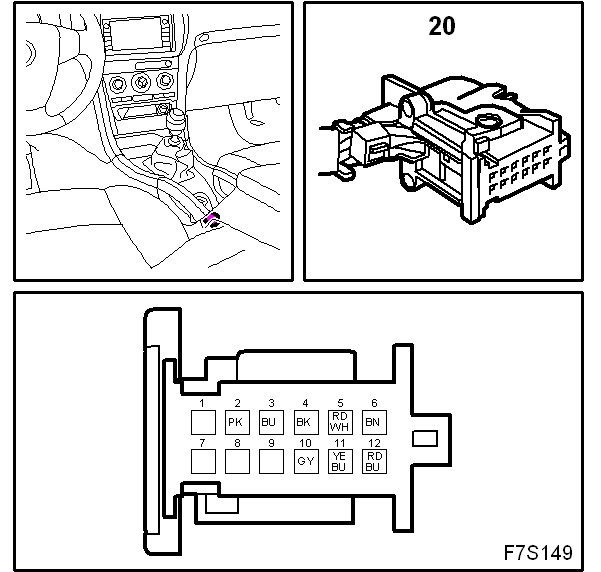 20

1 2 3 4 5 6

PK BU BK RD WH BN

7 8 9 10 11 12

GY YE BU RD BU

F7S149