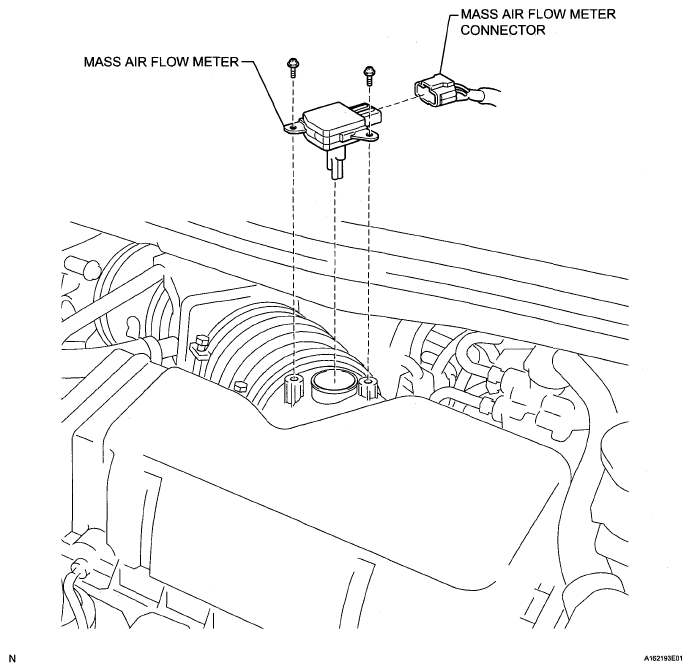 MASS AIR FLOW METER CONNECTOR

MASS AIR FLOW METER

N

A162193E01