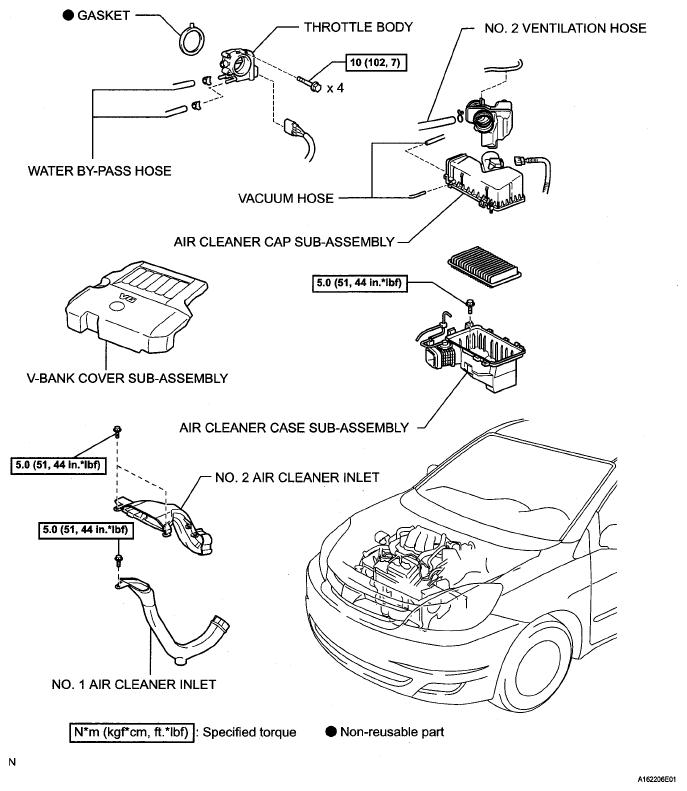 ● GASKET

THROTTLE BODY

NO. 2 VENTILATION HOSE

10 (102, 7)

x 4

WATER BY-PASS HOSE

VACUUM HOSE

AIR CLEANER CAP SUB-ASSEMBLY

5.0 (51, 44 in.*lbf)

V6

V-BANK COVER SUB-ASSEMBLY

AIR CLEANER CASE SUB-ASSEMBLY

5.0 (51, 44 in.*lbf)

NO. 2 AIR CLEANER INLET

5.0 (51, 44 in.*lbf)

NO. 1 AIR CLEANER INLET

N*m (kgf*cm, ft.*lbf) : Specified torque ● Non-reusable part

N

A162206E01