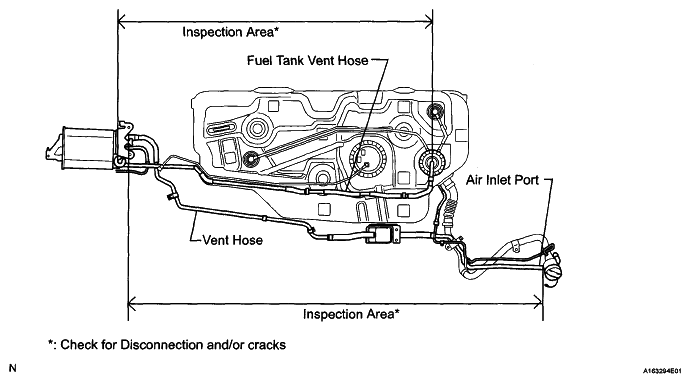 Inspection Area*

Fuel Tank Vent Hose

Air Inlet Port

Vent Hose

Inspection Area*

*: Check for Disconnection and/or cracks

N

A163294E01