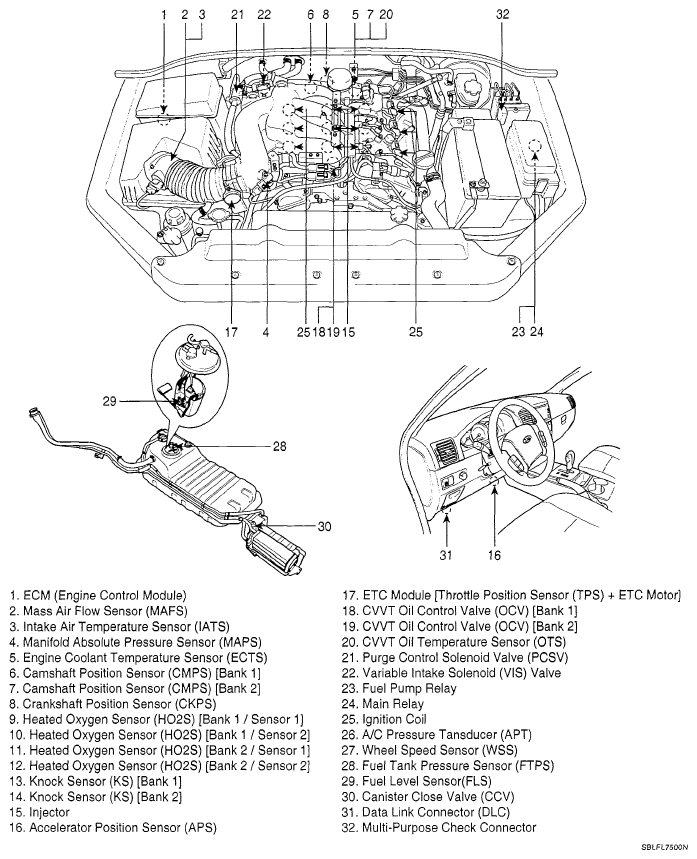 1 2 3 21 22 6 8 5 7 20 32

17 4 25 18 19 15 25 23 24

29 28 30 31 16

1. ECM (Engine Control Module)
2. Mass Air Flow Sensor (MAFS)
3. Intake Air Temperature Sensor (IATS)
4. Manifold Absolute Pressure Sensor (MAPS)
5. Engine Coolant Temperature Sensor (ECTS)
6. Camshaft Position Sensor (CMPS) [Bank 1]
7. Camshaft Position Sensor (CMPS) [Bank 2]
8. Crankshaft Position Sensor (CKPS)
9. Heated Oxygen Sensor (HO2S) [Bank 1 / Sensor 1]
10. Heated Oxygen Sensor (HO2S) [Bank 1 / Sensor 2]
11. Heated Oxygen Sensor (HO2S) [Bank 2 / Sensor 1]
12. Heated Oxygen Sensor (HO2S) [Bank 2 / Sensor 2]
13. Knock Sensor (KS) [Bank 1]
14. Knock Sensor (KS) [Bank 2]
15. Injector
16. Accelerator Position Sensor (APS)

17. ETC Module [Throttle Position Sensor (TPS) + ETC Motor]
18. CVVT Oil Control Valve (OCV) [Bank 1]
19. CVVT Oil Control Valve (OCV) [Bank 2]
20. CVVT Oil Temperature Sensor (OTS)
21. Purge Control Solenoid Valve (PCSV)
22. Variable Intake Solenoid (VIS) Valve
23. Fuel Pump Relay
24. Main Relay
25. Ignition Coil
26. A/C Pressure Tansducer (APT)
27. Wheel Speed Sensor (WSS)
28. Fuel Tank Pressure Sensor (FTPS)
29. Fuel Level Sensor(FLS)
30. Canister Close Valve (CCV)
31. Data Link Connector (DLC)
32. Multi-Purpose Check Connector

SBLFL7500N