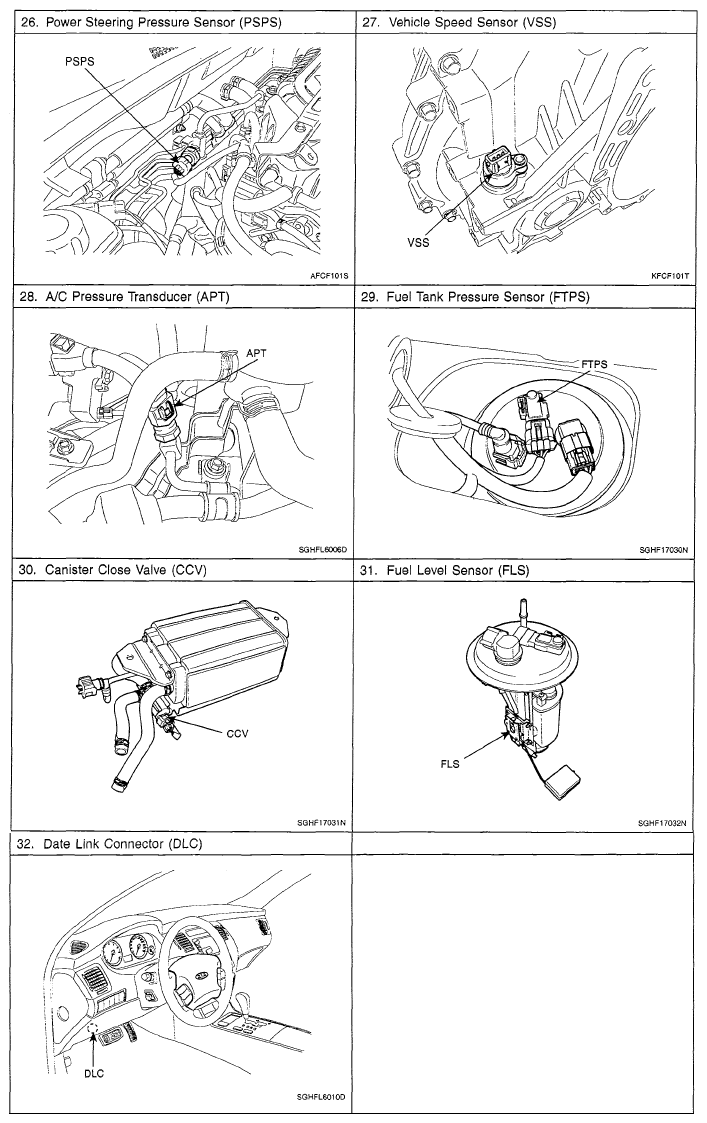 26. Power Steering Pressure Sensor (PSPS)

PSPS

AFCF101S

27. Vehicle Speed Sensor (VSS)

VSS

KFCF101T

28. A/C Pressure Transducer (APT)

APT

SGHFL6006D

29. Fuel Tank Pressure Sensor (FTPS)

FTPS

SGHF17030N

30. Canister Close Valve (CCV)

CCV

SGHF17031N

31. Fuel Level Sensor (FLS)

FLS

SGHF17032N

32. Date Link Connector (DLC)

DLC

SGHFL6010D