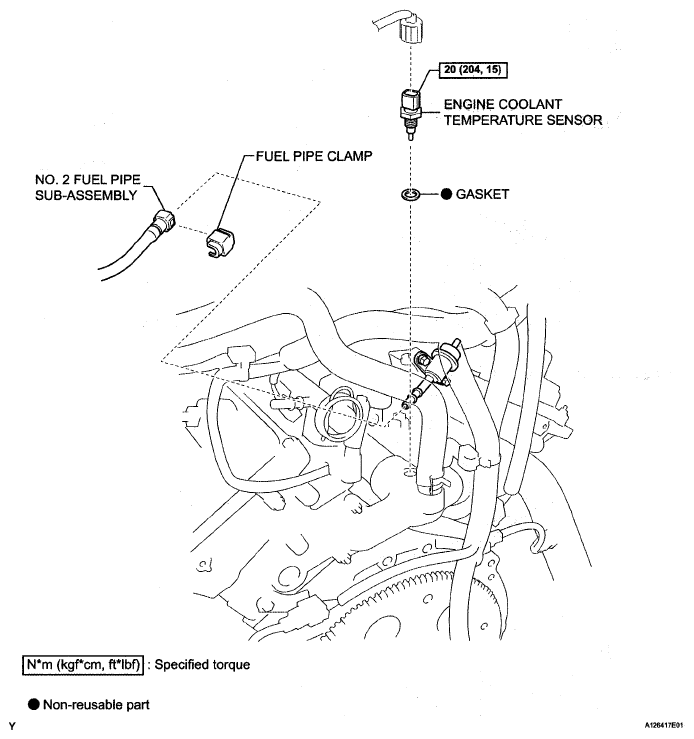 20 (204, 15)

ENGINE COOLANT TEMPERATURE SENSOR

FUEL PIPE CLAMP

NO. 2 FUEL PIPE SUB-ASSEMBLY

● GASKET

N*m (kgf*cm, ft*lbf) : Specified torque

● Non-reusable part

Y

A126417E01