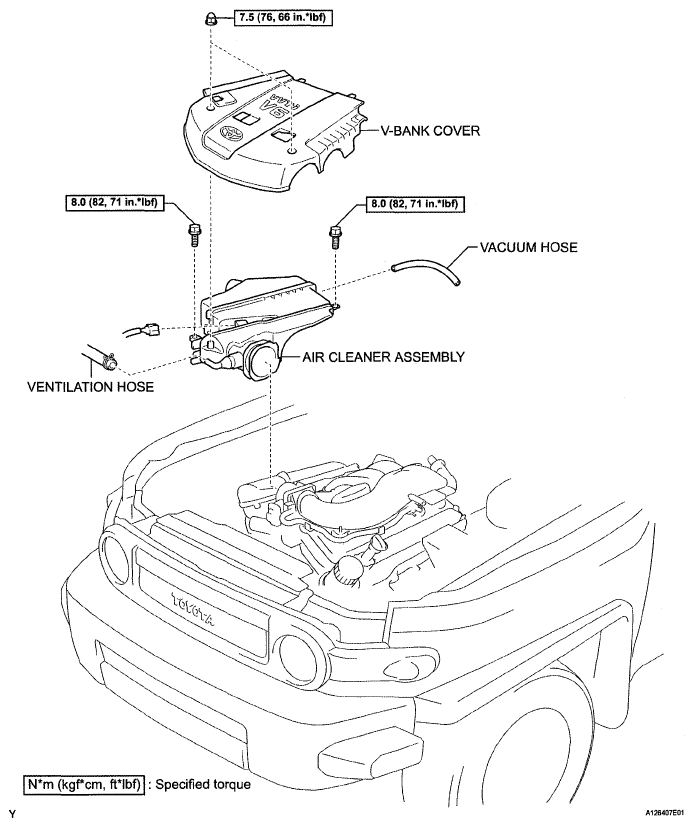 7.5 (76, 66 in.*lbf)

V6

V-BANK COVER

8.0 (82, 71 in.*lbf)

8.0 (82, 71 in.*lbf)

VACUUM HOSE

AIR CLEANER ASSEMBLY

VENTILATION HOSE

TOYOTA

N*m (kgf*cm, ft*lbf) : Specified torque

Y

A126407E01