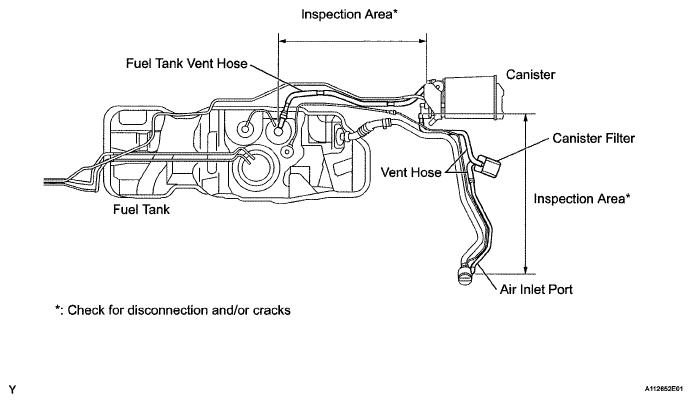 Inspection Area*

Fuel Tank Vent Hose

Canister

Canister Filter

Vent Hose

Inspection Area*

Fuel Tank

Air Inlet Port

*: Check for disconnection and/or cracks

Y

A112652E01