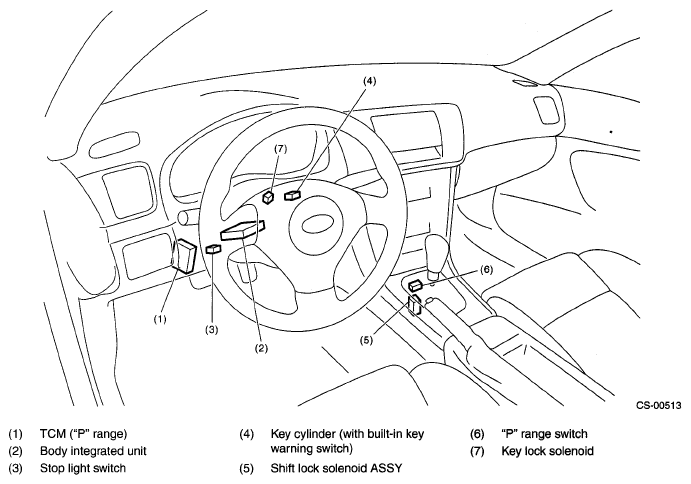 (4)
(7)
(6)
(1)
(3)
(2)
(5)
CS-00513

(1) TCM ("P" range)
(2) Body integrated unit
(3) Stop light switch

(4) Key cylinder (with built-in key warning switch)
(5) Shift lock solenoid ASSY

(6) "P" range switch
(7) Key lock solenoid