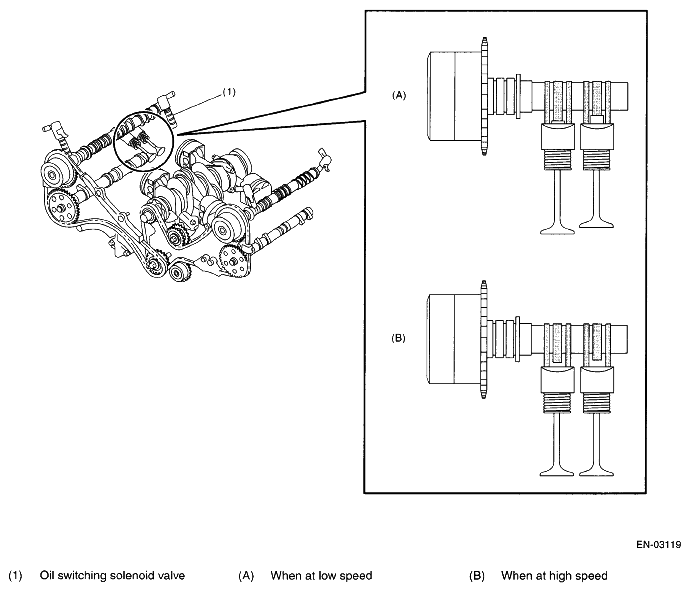 (1)

(A)

(B)

EN-03119

(1) Oil switching solenoid valve (A) When at low speed (B) When at high speed