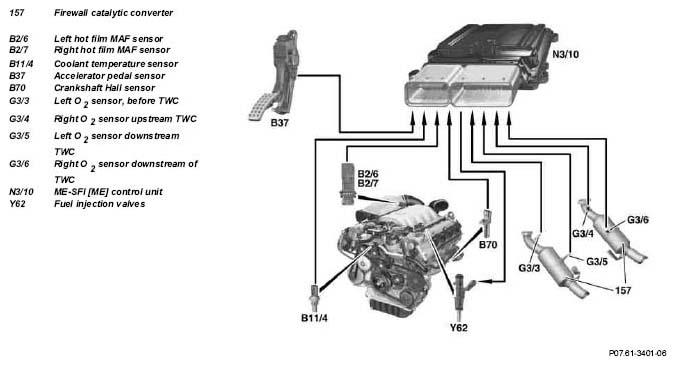 157 Firewall catalytic converter

B2/6 Left hot film MAF sensor
B2/7 Right hot film MAF sensor
B11/4 Coolant temperature sensor
B37 Accelerator pedal sensor
B70 Crankshaft Hall sensor
G3/3 Left $O_2$ sensor, before TWC
G3/4 Right $O_2$ sensor upstream TWC
G3/5 Left $O_2$ sensor downstream TWC
G3/6 Right $O_2$ sensor downstream of TWC
N3/10 ME-SFI [ME] control unit
Y62 Fuel injection valves

N3/10
B37
B2/6
B2/7
B70
G3/6
G3/4
G3/3
G3/5
157
B11/4
Y62

P07.61-3401-06