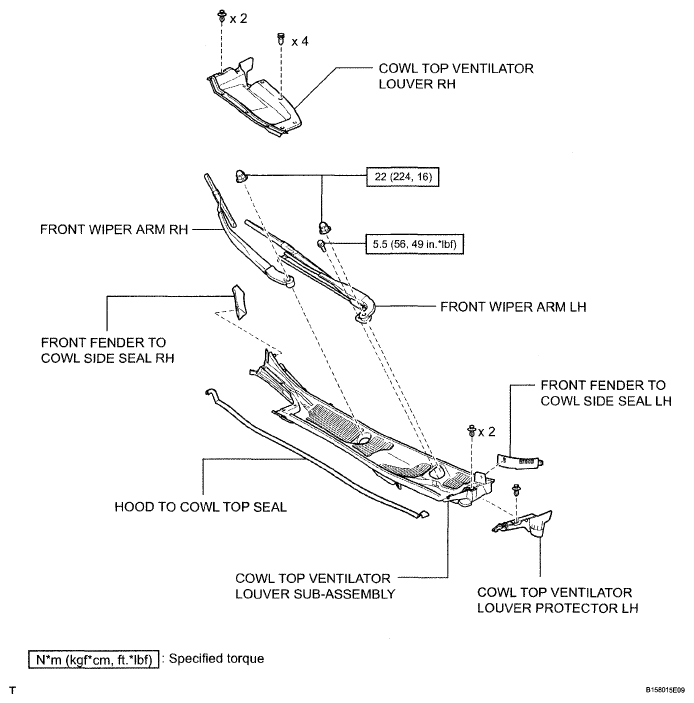 x 2

x 4

COWL TOP VENTILATOR LOUVER RH

22 (224, 16)

FRONT WIPER ARM RH

5.5 (56, 49 in.*lbf)

FRONT WIPER ARM LH

FRONT FENDER TO COWL SIDE SEAL RH

FRONT FENDER TO COWL SIDE SEAL LH

x 2

HOOD TO COWL TOP SEAL

COWL TOP VENTILATOR LOUVER SUB-ASSEMBLY

COWL TOP VENTILATOR LOUVER PROTECTOR LH

N*m (kgf*cm, ft.*lbf) : Specified torque

T

B158015E09