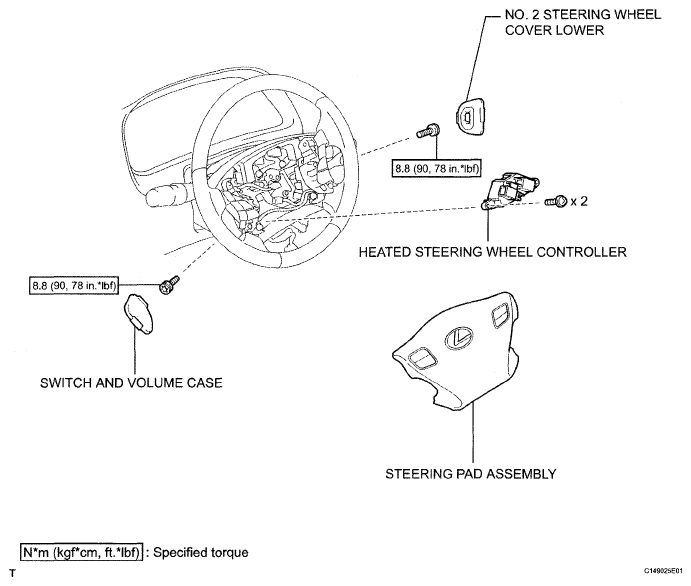 NO. 2 STEERING WHEEL COVER LOWER

8.8 (90, 78 in.*lbf)

x 2

HEATED STEERING WHEEL CONTROLLER

8.8 (90, 78 in.*lbf)

SWITCH AND VOLUME CASE

STEERING PAD ASSEMBLY

N*m (kgf*cm, ft.*lbf) : Specified torque

T

C149025E01