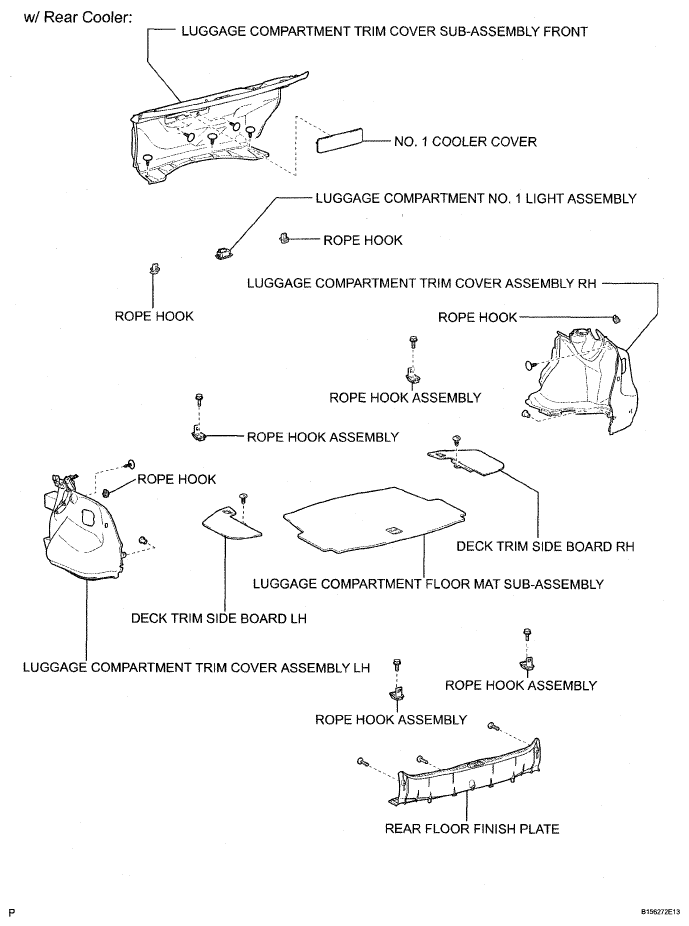 w/ Rear Cooler:

LUGGAGE COMPARTMENT TRIM COVER SUB-ASSEMBLY FRONT

NO. 1 COOLER COVER

LUGGAGE COMPARTMENT NO. 1 LIGHT ASSEMBLY

ROPE HOOK

ROPE HOOK

LUGGAGE COMPARTMENT TRIM COVER ASSEMBLY RH

ROPE HOOK

ROPE HOOK ASSEMBLY

ROPE HOOK ASSEMBLY

ROPE HOOK

DECK TRIM SIDE BOARD RH

LUGGAGE COMPARTMENT FLOOR MAT SUB-ASSEMBLY

DECK TRIM SIDE BOARD LH

LUGGAGE COMPARTMENT TRIM COVER ASSEMBLY LH

ROPE HOOK ASSEMBLY

ROPE HOOK ASSEMBLY

REAR FLOOR FINISH PLATE

P

B156272E13