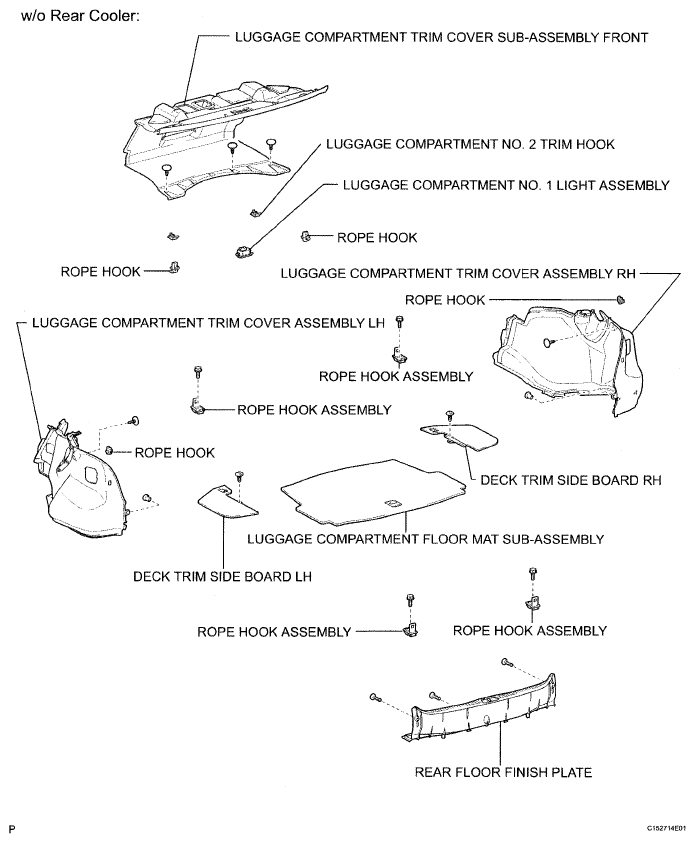 w/o Rear Cooler:

LUGGAGE COMPARTMENT TRIM COVER SUB-ASSEMBLY FRONT

LUGGAGE COMPARTMENT NO. 2 TRIM HOOK

LUGGAGE COMPARTMENT NO. 1 LIGHT ASSEMBLY

ROPE HOOK

ROPE HOOK

LUGGAGE COMPARTMENT TRIM COVER ASSEMBLY RH

ROPE HOOK

LUGGAGE COMPARTMENT TRIM COVER ASSEMBLY LH

ROPE HOOK ASSEMBLY

ROPE HOOK ASSEMBLY

ROPE HOOK

DECK TRIM SIDE BOARD RH

LUGGAGE COMPARTMENT FLOOR MAT SUB-ASSEMBLY

DECK TRIM SIDE BOARD LH

ROPE HOOK ASSEMBLY

ROPE HOOK ASSEMBLY

REAR FLOOR FINISH PLATE

P

C152714E01