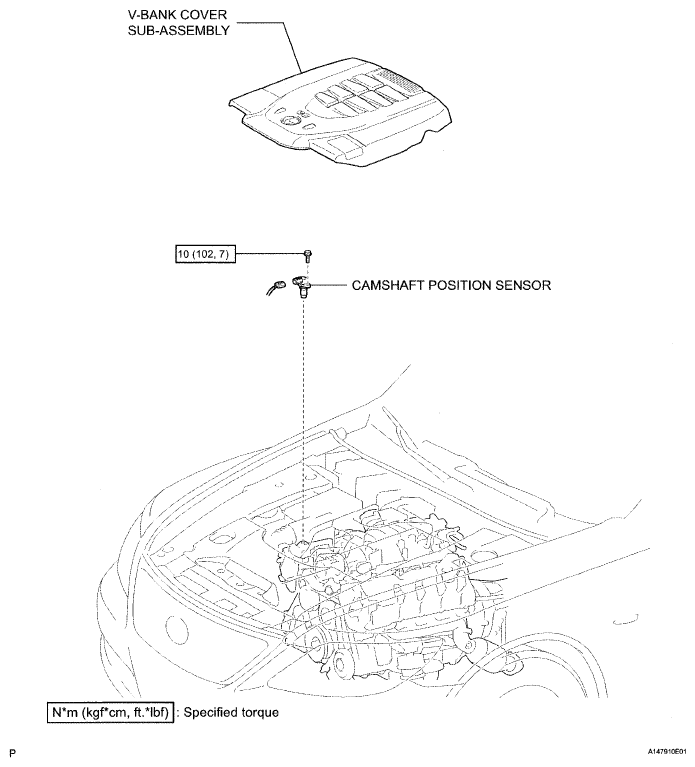 V-BANK COVER
SUB-ASSEMBLY

10 (102, 7)

CAMSHAFT POSITION SENSOR

N*m (kgf*cm, ft.*lbf) : Specified torque

P

A147910E01