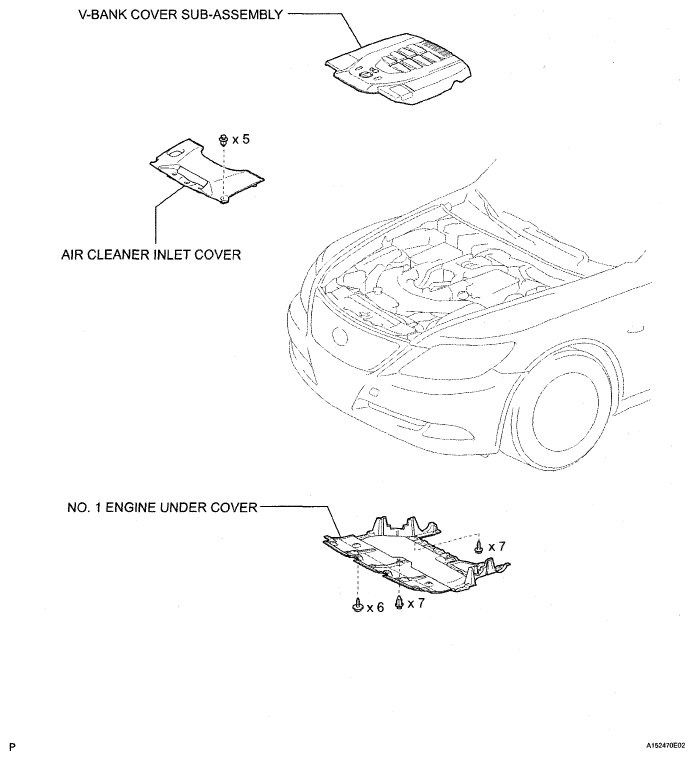 V-BANK COVER SUB-ASSEMBLY

x 5

AIR CLEANER INLET COVER

NO. 1 ENGINE UNDER COVER

x 7

x 6

x 7

P

A152470E02