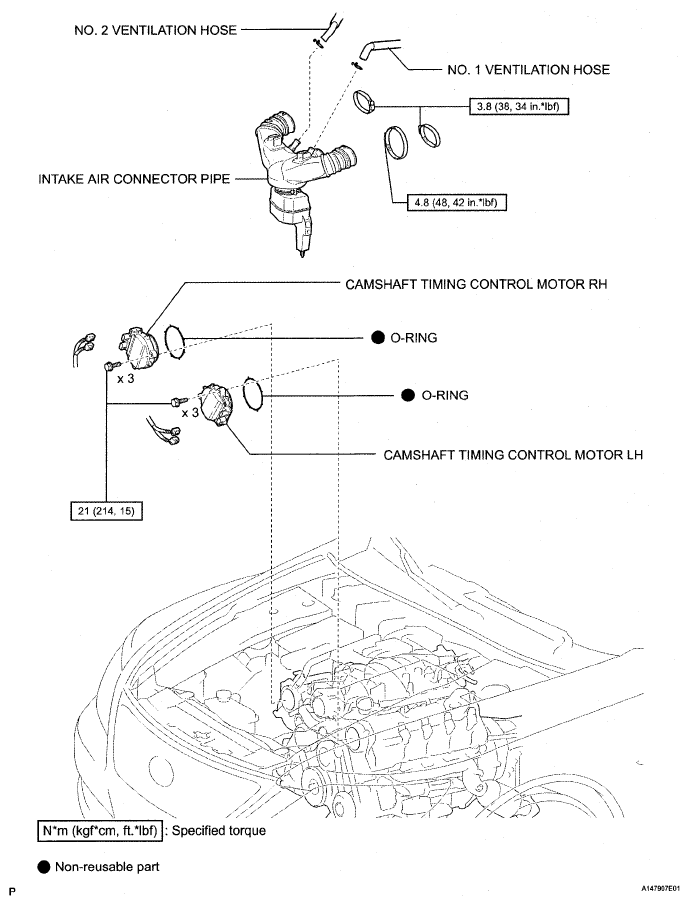 NO. 2 VENTILATION HOSE

NO. 1 VENTILATION HOSE

3.8 (38, 34 in.*lbf)

INTAKE AIR CONNECTOR PIPE

4.8 (48, 42 in.*lbf)

CAMSHAFT TIMING CONTROL MOTOR RH

● O-RING

x 3

● O-RING

x 3

CAMSHAFT TIMING CONTROL MOTOR LH

21 (214, 15)

N*m (kgf*cm, ft.*lbf) : Specified torque

● Non-reusable part

P

A147907E01