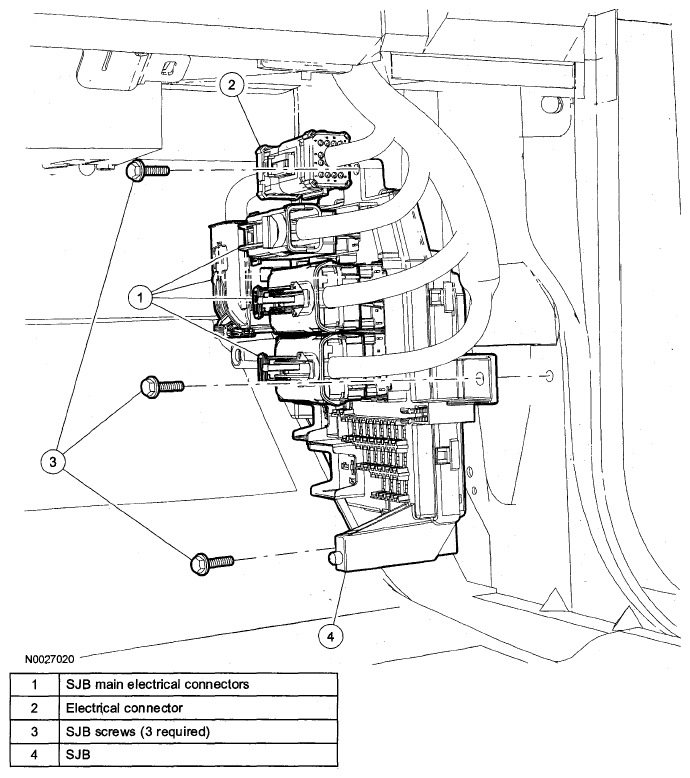 2

1

3

4

N0027020

| 1 | SJB main electrical connectors |
|---|---|
| 2 | Electrical connector |
| 3 | SJB screws (3 required) |
| 4 | SJB |