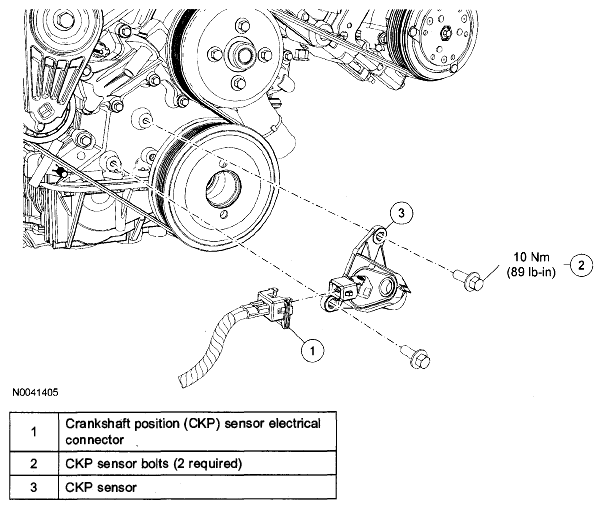 3

10 Nm
(89 lb-in)

2

1

N0041405

| 1 | Crankshaft position (CKP) sensor electrical connector |
|---|---|
| 2 | CKP sensor bolts (2 required) |
| 3 | CKP sensor |