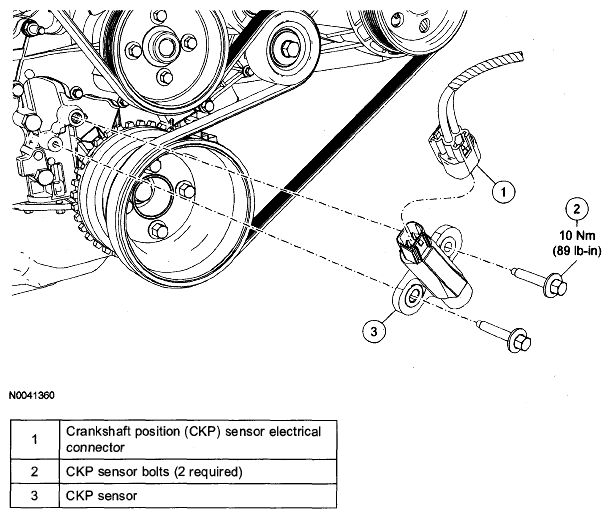 1

2
10 Nm
(89 lb-in)

3

N0041360

| 1 | Crankshaft position (CKP) sensor electrical connector |
|---|---|
| 2 | CKP sensor bolts (2 required) |
| 3 | CKP sensor |