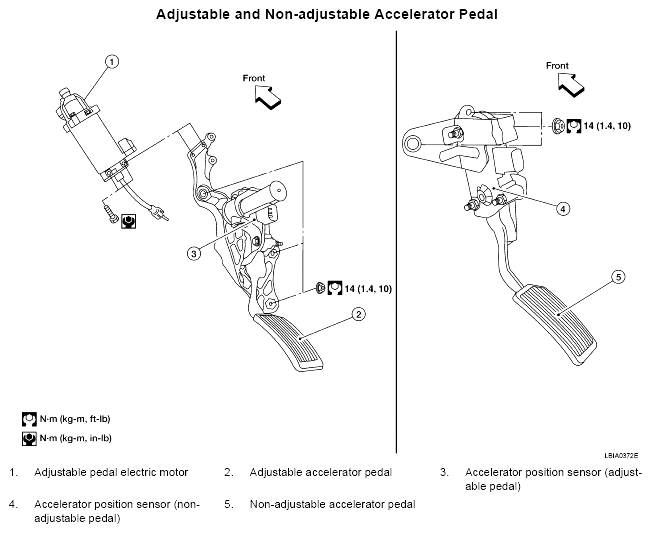 Adjustable and Non-adjustable Accelerator Pedal

1

Front

3

14 (1.4, 10)

2

N·m (kg-m, ft-lb)

N·m (kg-m, in-lb)

Front

14 (1.4, 10)

4

5

LBIA0372E

1. Adjustable pedal electric motor
2. Adjustable accelerator pedal
3. Accelerator position sensor (adjustable pedal)
4. Accelerator position sensor (non-adjustable pedal)
5. Non-adjustable accelerator pedal