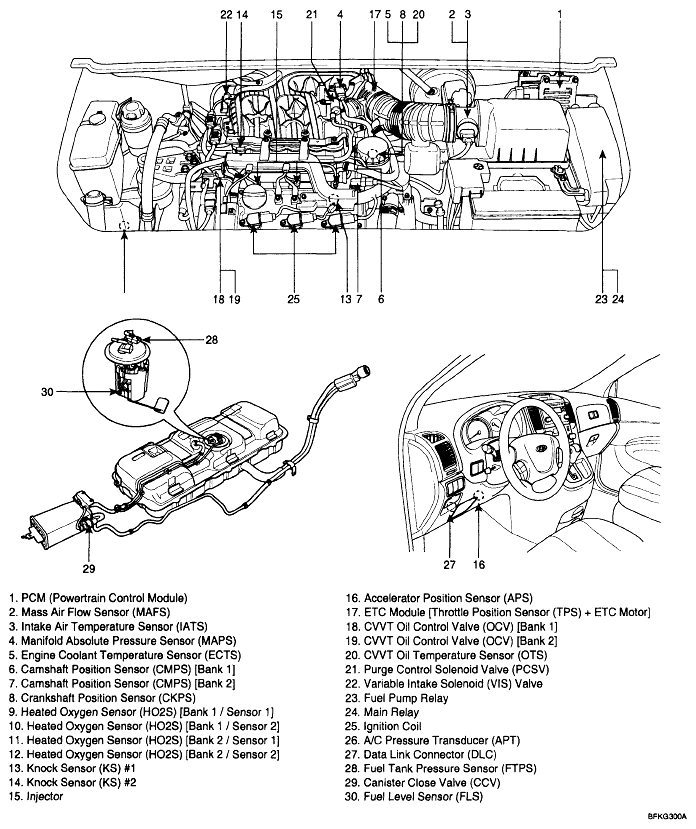 22 14 15 21 4 17 5 8 20 2 3 1

18 19 25 13 7 6 23 24

28

30

29

27 16

1. PCM (Powertrain Control Module)
2. Mass Air Flow Sensor (MAFS)
3. Intake Air Temperature Sensor (IATS)
4. Manifold Absolute Pressure Sensor (MAPS)
5. Engine Coolant Temperature Sensor (ECTS)
6. Camshaft Position Sensor (CMPS) [Bank 1]
7. Camshaft Position Sensor (CMPS) [Bank 2]
8. Crankshaft Position Sensor (CKPS)
9. Heated Oxygen Sensor (HO2S) [Bank 1 / Sensor 1]
10. Heated Oxygen Sensor (HO2S) [Bank 1 / Sensor 2]
11. Heated Oxygen Sensor (HO2S) [Bank 2 / Sensor 1]
12. Heated Oxygen Sensor (HO2S) [Bank 2 / Sensor 2]
13. Knock Sensor (KS) #1
14. Knock Sensor (KS) #2
15. Injector

16. Accelerator Position Sensor (APS)
17. ETC Module [Throttle Position Sensor (TPS) + ETC Motor]
18. CVVT Oil Control Valve (OCV) [Bank 1]
19. CVVT Oil Control Valve (OCV) [Bank 2]
20. CVVT Oil Temperature Sensor (OTS)
21. Purge Control Solenoid Valve (PCSV)
22. Variable Intake Solenoid (VIS) Valve
23. Fuel Pump Relay
24. Main Relay
25. Ignition Coil
26. A/C Pressure Transducer (APT)
27. Data Link Connector (DLC)
28. Fuel Tank Pressure Sensor (FTPS)
29. Canister Close Valve (CCV)
30. Fuel Level Sensor (FLS)

BFKG300A