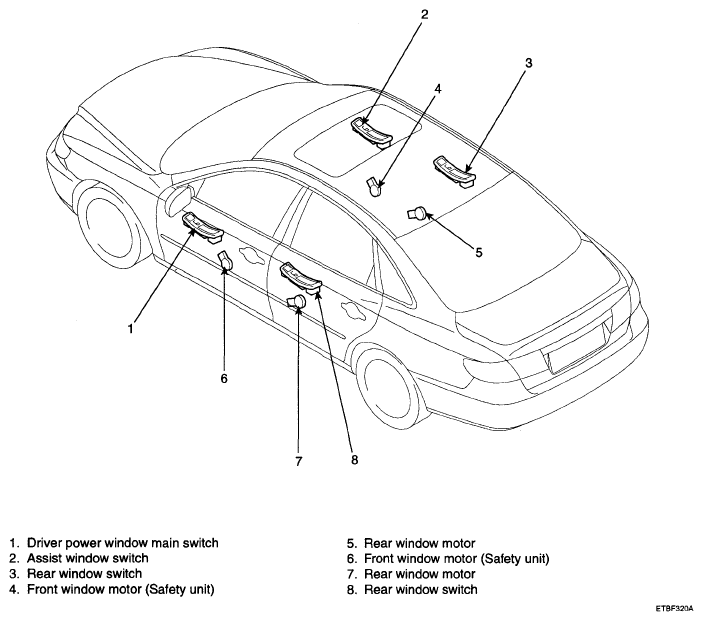 2
3
4
5
1
6
7
8

1. Driver power window main switch
2. Assist window switch
3. Rear window switch
4. Front window motor (Safety unit)

5. Rear window motor
6. Front window motor (Safety unit)
7. Rear window motor
8. Rear window switch

ETBF320A