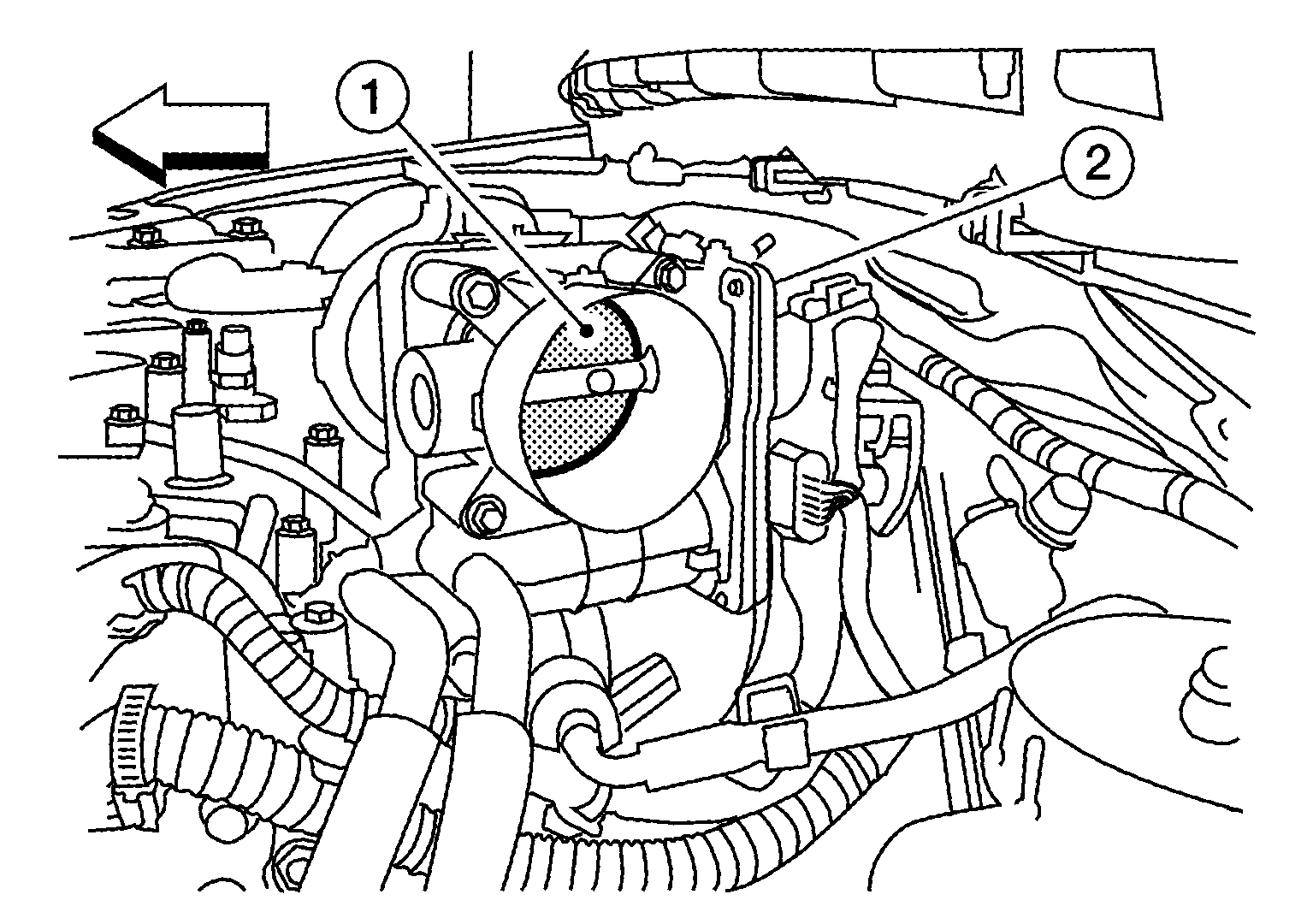 1
2