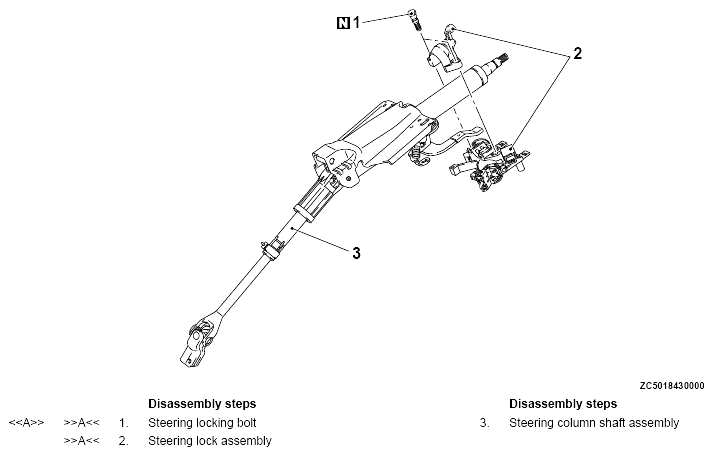 N 1

2

3

ZC5018430000

Disassembly steps

<<A>> >>A<< 1. Steering locking bolt

>>A<< 2. Steering lock assembly

Disassembly steps

3. Steering column shaft assembly