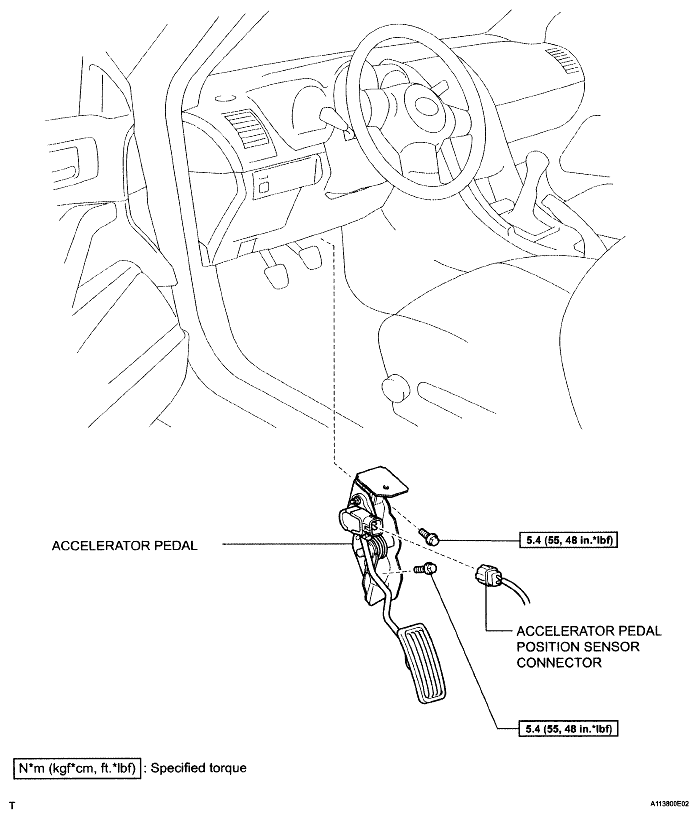 ACCELERATOR PEDAL

5.4 (55, 48 in.*lbf)

ACCELERATOR PEDAL POSITION SENSOR CONNECTOR

5.4 (55, 48 in.*lbf)

N*m (kgf*cm, ft.*lbf) : Specified torque

T

A113800E02