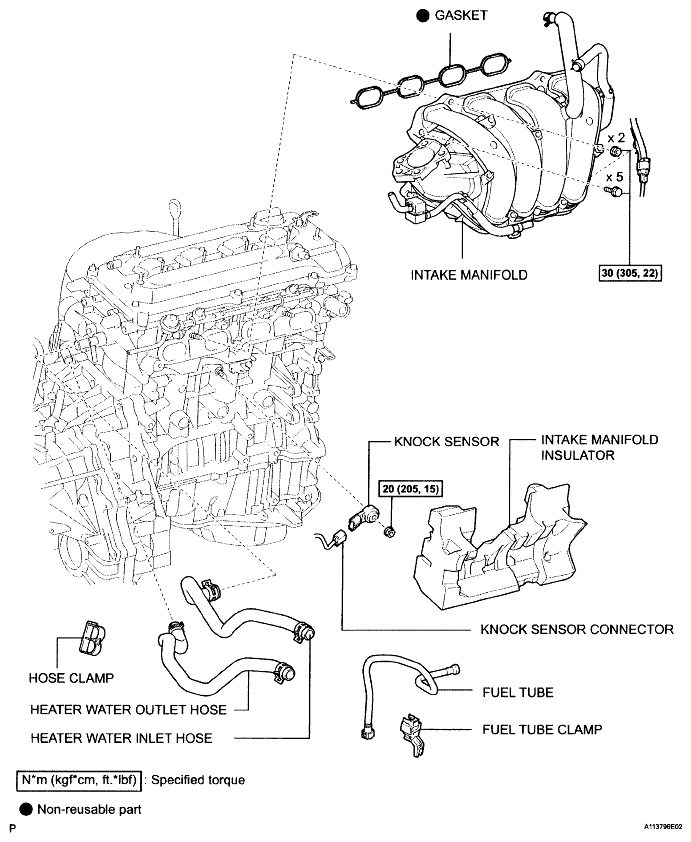 ● GASKET

x 2

x 5

INTAKE MANIFOLD

30 (305, 22)

KNOCK SENSOR

INTAKE MANIFOLD INSULATOR

20 (205, 15)

KNOCK SENSOR CONNECTOR

HOSE CLAMP

FUEL TUBE

HEATER WATER OUTLET HOSE

FUEL TUBE CLAMP

HEATER WATER INLET HOSE

N*m (kgf*cm, ft.*lbf) : Specified torque

● Non-reusable part

P

A113798E02