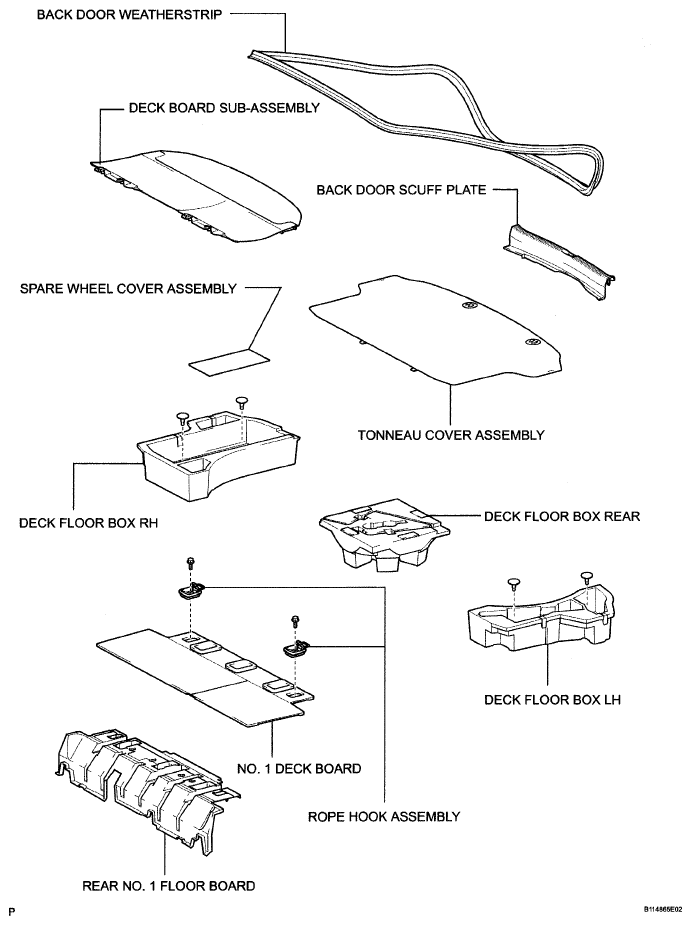 BACK DOOR WEATHERSTRIP

DECK BOARD SUB-ASSEMBLY

BACK DOOR SCUFF PLATE

SPARE WHEEL COVER ASSEMBLY

TONNEAU COVER ASSEMBLY

DECK FLOOR BOX RH

DECK FLOOR BOX REAR

DECK FLOOR BOX LH

NO. 1 DECK BOARD

ROPE HOOK ASSEMBLY

REAR NO. 1 FLOOR BOARD

P

B114865E02