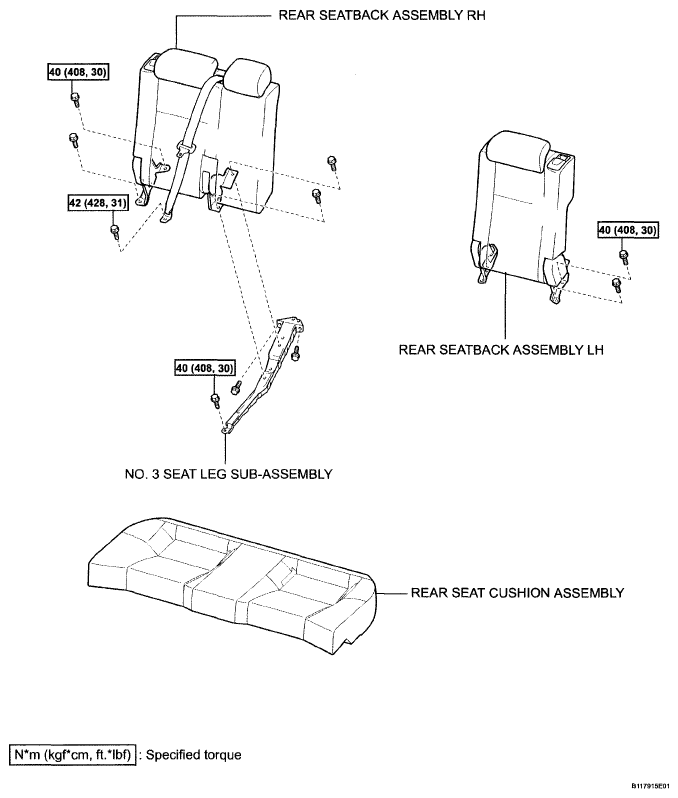 REAR SEATBACK ASSEMBLY RH

40 (408, 30)

42 (428, 31)

40 (408, 30)

REAR SEATBACK ASSEMBLY LH

40 (408, 30)

NO. 3 SEAT LEG SUB-ASSEMBLY

REAR SEAT CUSHION ASSEMBLY

N*m (kgf*cm, ft.*lbf) : Specified torque

B117915E01