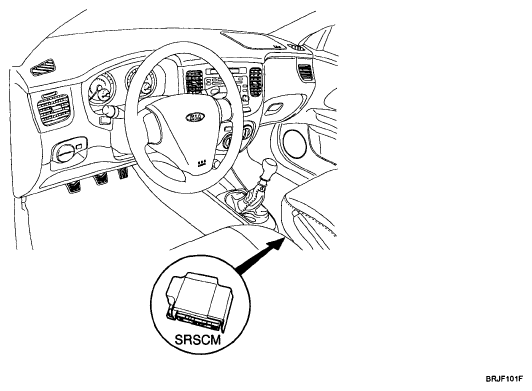 SRSCM

BRJF101F