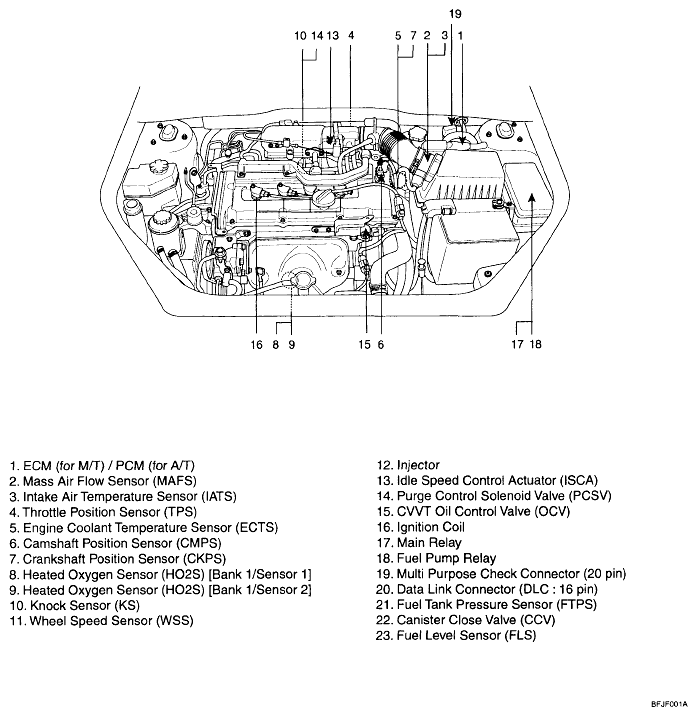 19

10 14 13 4

5 7 2 3 1

16 8 9

15 6

17 18

1. ECM (for M/T) / PCM (for A/T)
2. Mass Air Flow Sensor (MAFS)
3. Intake Air Temperature Sensor (IATS)
4. Throttle Position Sensor (TPS)
5. Engine Coolant Temperature Sensor (ECTS)
6. Camshaft Position Sensor (CMPS)
7. Crankshaft Position Sensor (CKPS)
8. Heated Oxygen Sensor (HO2S) [Bank 1/Sensor 1]
9. Heated Oxygen Sensor (HO2S) [Bank 1/Sensor 2]
10. Knock Sensor (KS)
11. Wheel Speed Sensor (WSS)

12. Injector
13. Idle Speed Control Actuator (ISCA)
14. Purge Control Solenoid Valve (PCSV)
15. CVVT Oil Control Valve (OCV)
16. Ignition Coil
17. Main Relay
18. Fuel Pump Relay
19. Multi Purpose Check Connector (20 pin)
20. Data Link Connector (DLC : 16 pin)
21. Fuel Tank Pressure Sensor (FTPS)
22. Canister Close Valve (CCV)
23. Fuel Level Sensor (FLS)

BFJF001A