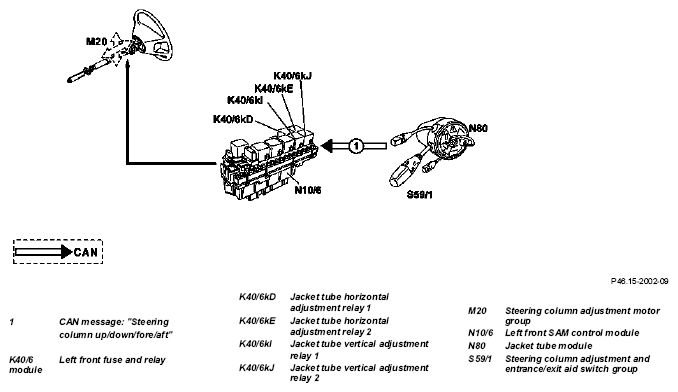 M20

K40/6kJ
K40/6kE
K40/6kI
K40/6kD

1

N80

N10/6

S59/1

CAN

P46.15-2002-09

1 CAN message: "Steering column up/down/fore/aft"

K40/6 module Left front fuse and relay

K40/6kD Jacket tube horizontal adjustment relay 1

K40/6kE Jacket tube horizontal adjustment relay 2

K40/6kI Jacket tube vertical adjustment relay 1

K40/6kJ Jacket tube vertical adjustment relay 2

M20 Steering column adjustment motor group

N10/6 Left front SAM control module

N80 Jacket tube module

S59/1 Steering column adjustment and entrance/exit aid switch group