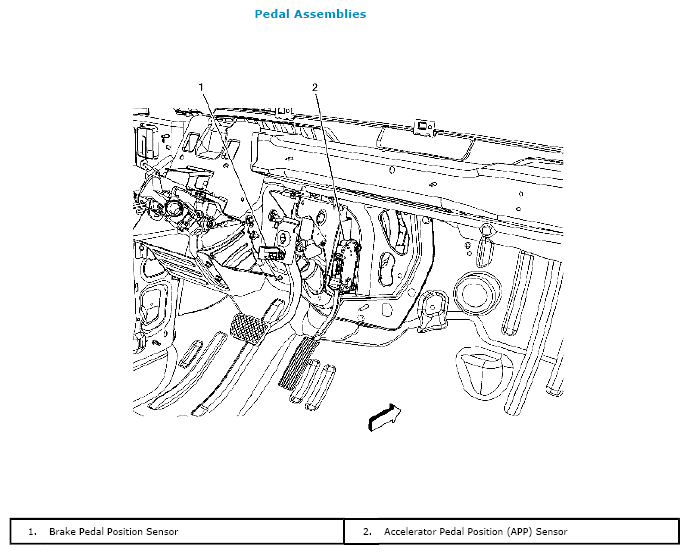 Pedal Assemblies

1
2

| 1. Brake Pedal Position Sensor | 2. Accelerator Pedal Position (APP) Sensor |
|---|---|