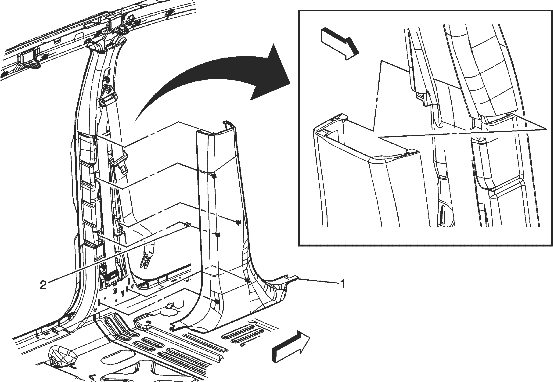 2
1