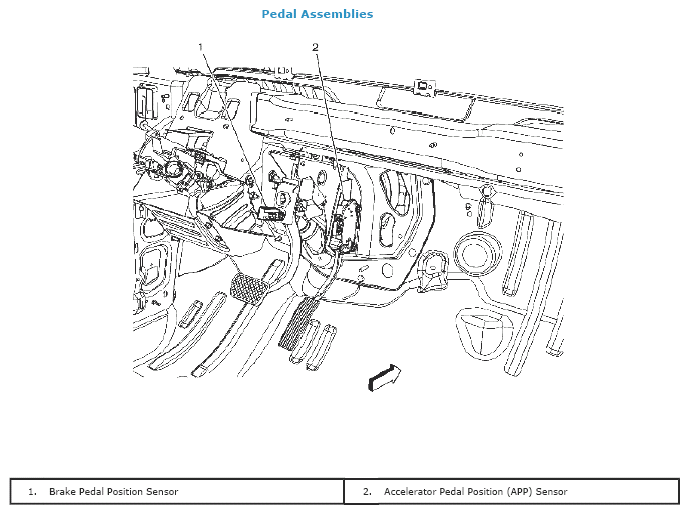 Pedal Assemblies

1

2

| 1. Brake Pedal Position Sensor | 2. Accelerator Pedal Position (APP) Sensor |
|---|---|