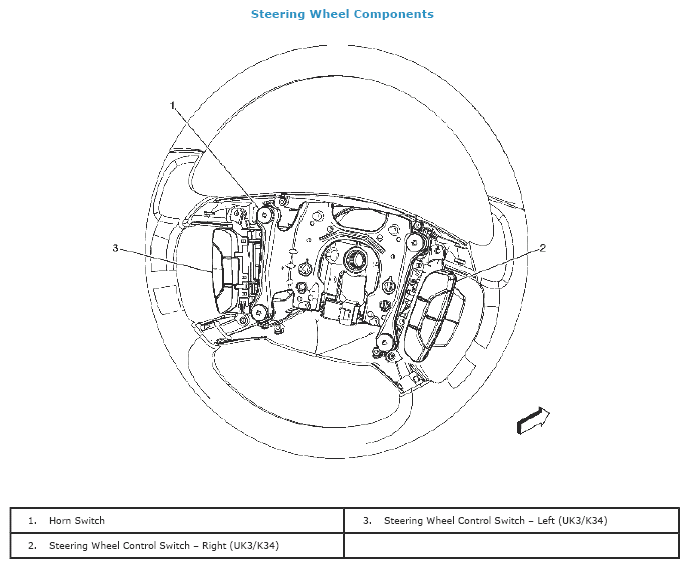 Steering Wheel Components

1

3

2

| 1. Horn Switch | 3. Steering Wheel Control Switch – Left (UK3/K34) |
|---|---|
| 2. Steering Wheel Control Switch – Right (UK3/K34) | |