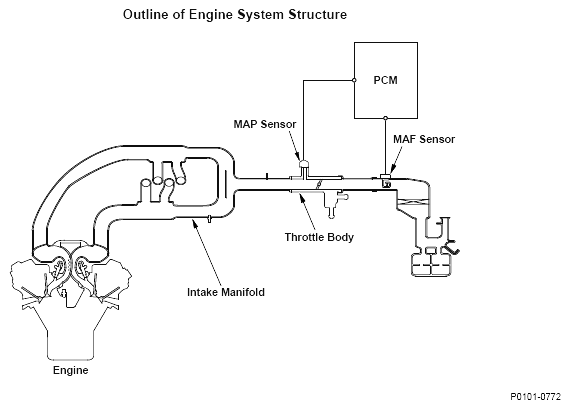 Outline of Engine System Structure

PCM

MAP Sensor

MAF Sensor

Throttle Body

Intake Manifold

Engine

P0101-0772