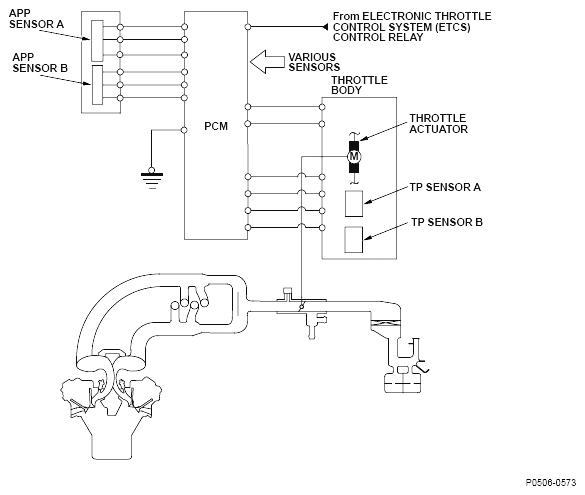 APP SENSOR A

APP SENSOR B

From ELECTRONIC THROTTLE CONTROL SYSTEM (ETCS) CONTROL RELAY

VARIOUS SENSORS

THROTTLE BODY

PCM

THROTTLE ACTUATOR

M

TP SENSOR A

TP SENSOR B

P0506-0573